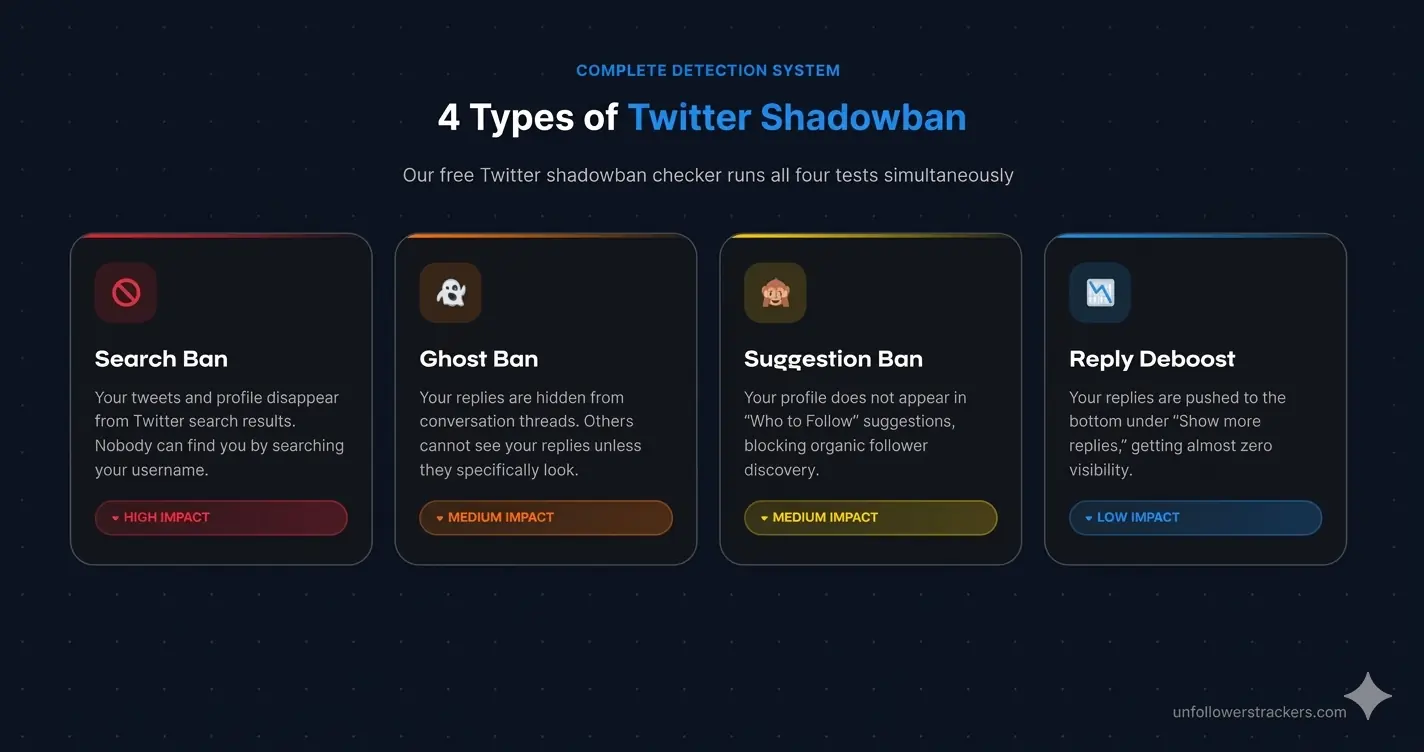 COMPLETE DETECTION SYSTEM

4 Types of Twitter Shadowban

Our free Twitter shadowban checker runs all four tests simultaneously

Search Ban

Your tweets and profile disappear from Twitter search results. Nobody can find you by searching your username.

HIGH IMPACT

Ghost Ban

Your replies are hidden from conversation threads. Others cannot see your replies unless they specifically look.

MEDIUM IMPACT

Suggestion Ban

Your profile does not appear in "Who to Follow" suggestions, blocking organic follower discovery.

MEDIUM IMPACT

Reply Deboost

Your replies are pushed to the bottom under "Show more replies," getting almost zero visibility.

LOW IMPACT

unfollowerstrackers.com